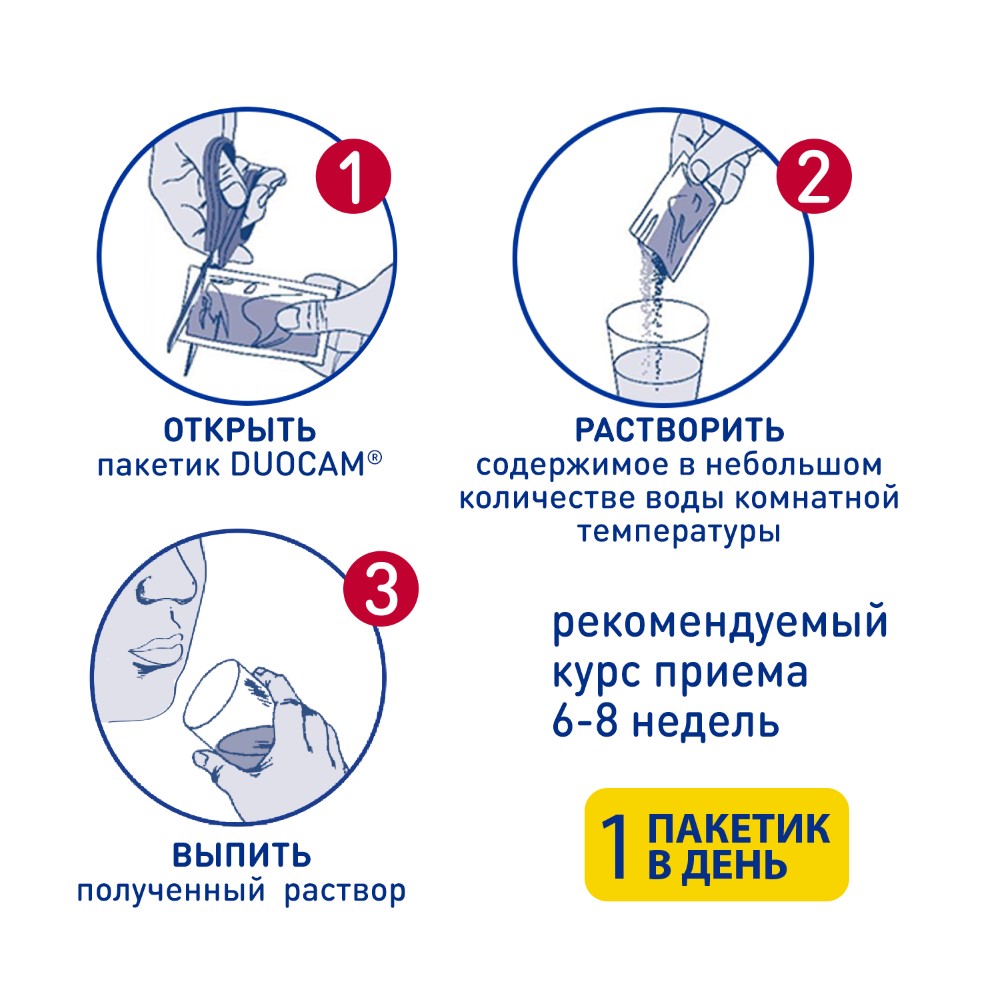 1

ОТКРЫТЬ
пакетик DUOCAM®

2

РАСТВОРИТЬ
содержимое в небольшом количестве воды комнатной температуры

3

ВЫПИТЬ
полученный раствор

рекомендуемый курс приема 6-8 недель

1 ПАКЕТИК В ДЕНЬ