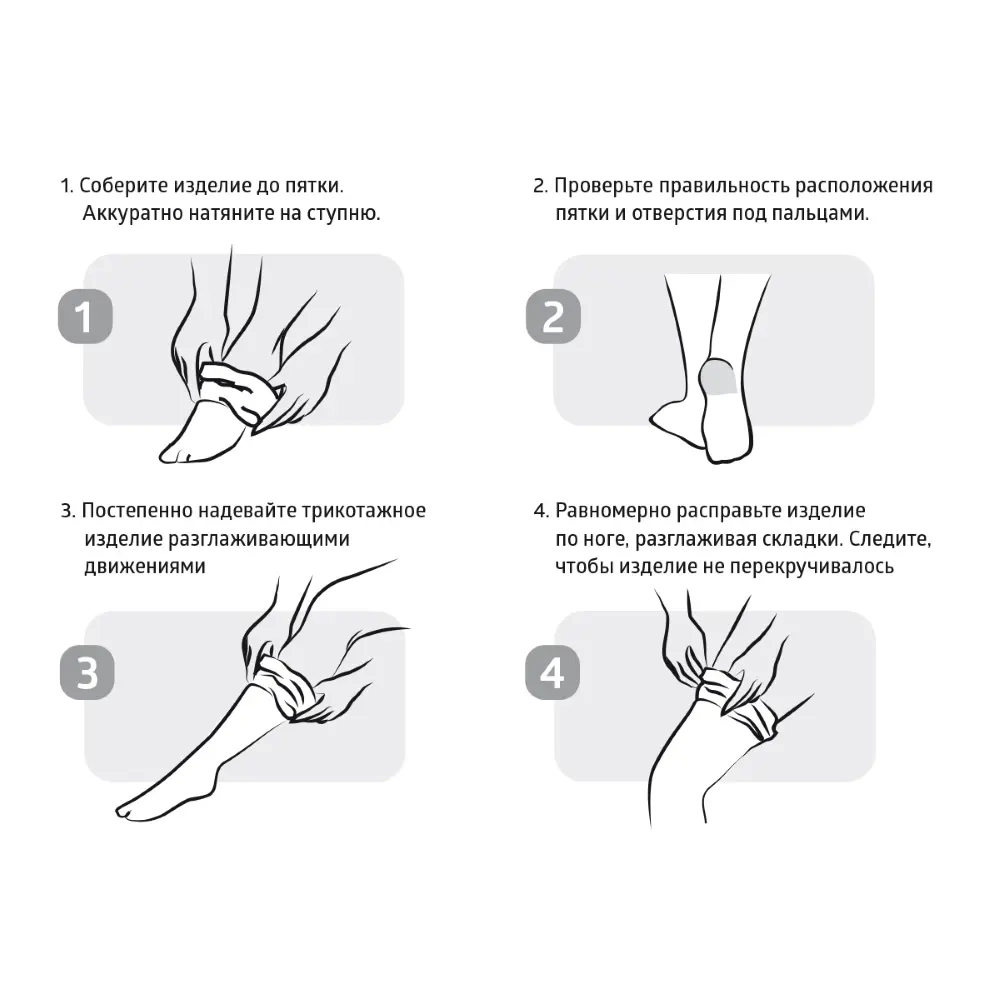 1. Соберите изделие до пятки. Аккуратно натяните на ступню.

1

2. Проверьте правильность расположения пятки и отверстия под пальцами.

2

3. Постепенно надевайте трикотажное изделие разглаживающими движениями

3

4. Равномерно расправьте изделие по ноге, разглаживая складки. Следите, чтобы изделие не перекручивалось

4