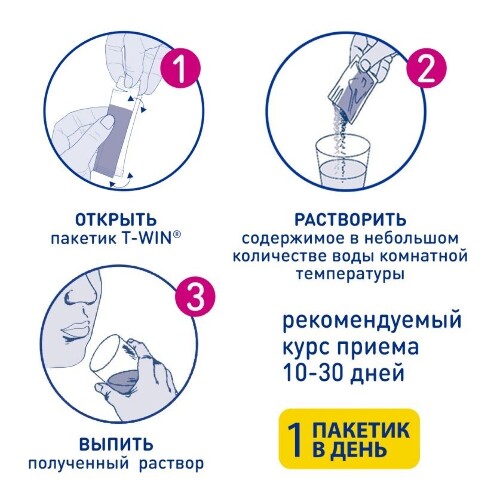 1

ОТКРЫТЬ
пакетик T-WIN®

2

РАСТВОРИТЬ
содержимое в небольшом количестве воды комнатной температуры

3

ВЫПИТЬ
полученный раствор

рекомендуемый курс приема 10-30 дней

1 ПАКЕТИК В ДЕНЬ