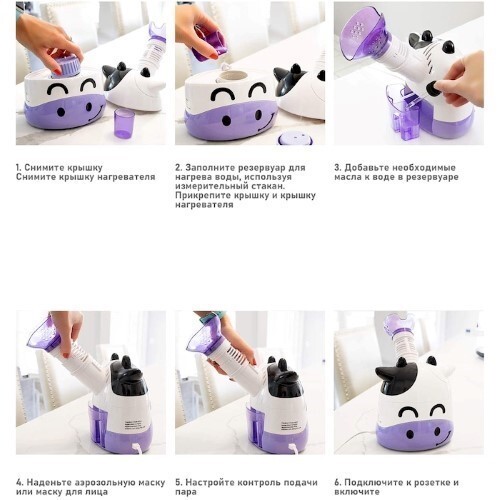 1. Снимите крышку
Снимите крышку нагревателя

2. Заполните резервуар для нагрева воды, используя измерительный стакан.
Прикрепите крышку и крышку нагревателя

3. Добавьте необходимые масла к воде в резервуаре

4. Наденьте аэрозольную маску или маску для лица

5. Настройте контроль подачи пара

6. Подключите к розетке и включите