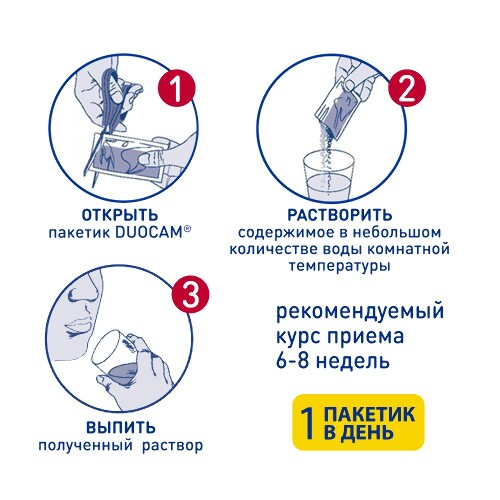 1

ОТКРЫТЬ
пакетик DUOCAM®

2

РАСТВОРИТЬ
содержимое в небольшом количестве воды комнатной температуры

3

ВЫПИТЬ
полученный раствор

рекомендуемый курс приема 6-8 недель

1 ПАКЕТИК В ДЕНЬ