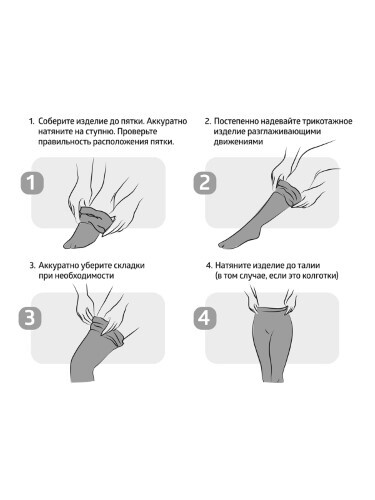 1. Соберите изделие до пятки. Аккуратно натяните на ступню. Проверьте правильность расположения пятки.

1

2. Постепенно надевайте трикотажное изделие разглаживающими движениями

2

3. Аккуратно уберите складки при необходимости

3

4. Натяните изделие до талии (в том случае, если это колготки)

4